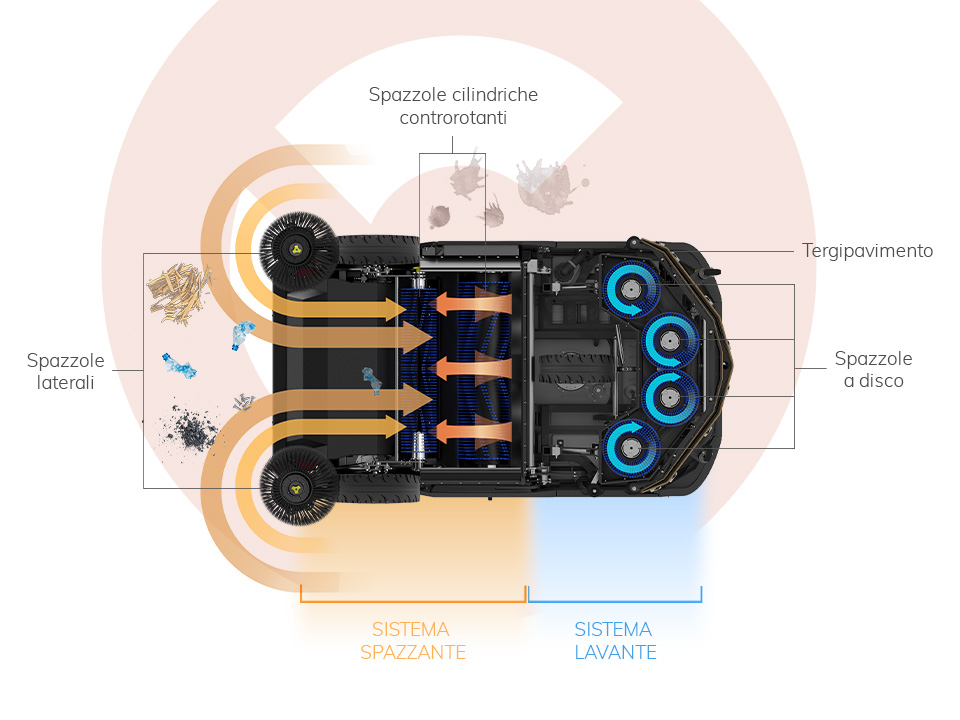 Spazzole cilindriche controrotanti

Tergipavimento

Spazzole laterali

Spazzole a disco

SISTEMA SPAZZANTE

SISTEMA LAVANTE